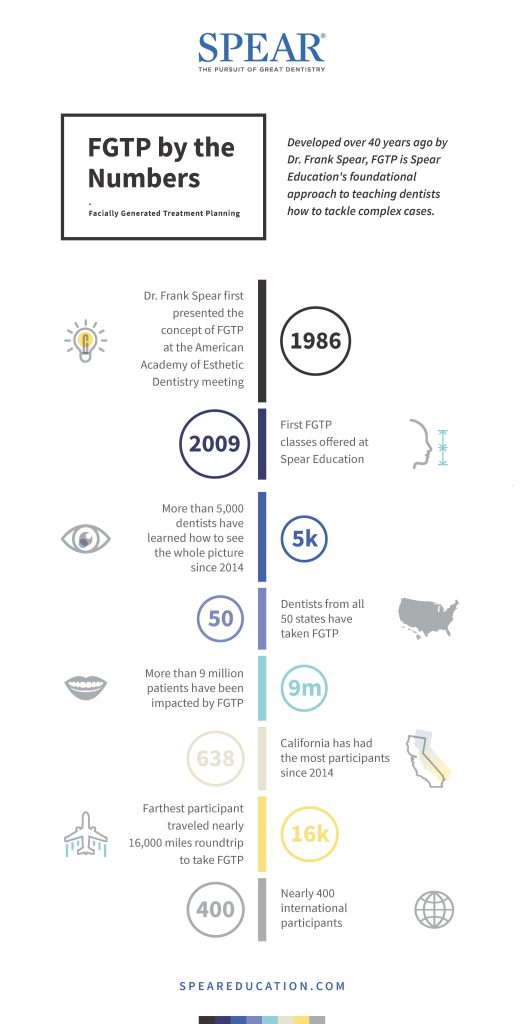 SPEAR®
THE PURSUIT OF GREAT DENTISTRY

FGTP by the Numbers

Facially Generated Treatment Planning

Developed over 40 years ago by Dr. Frank Spear, FGTP is Spear Education's foundational approach to teaching dentists how to tackle complex cases.

Dr. Frank Spear first presented the concept of FGTP at the American Academy of Esthetic Dentistry meeting

1986

2009

First FGTP classes offered at Spear Education

More than 5,000 dentists have learned how to see the whole picture since 2014

5k

50

Dentists from all 50 states have taken FGTP

More than 9 million patients have been impacted by FGTP

9m

638

California has had the most participants since 2014

Farthest participant traveled nearly 16,000 miles roundtrip to take FGTP

16k

400

Nearly 400 international participants

SPEAREDUCATION.COM